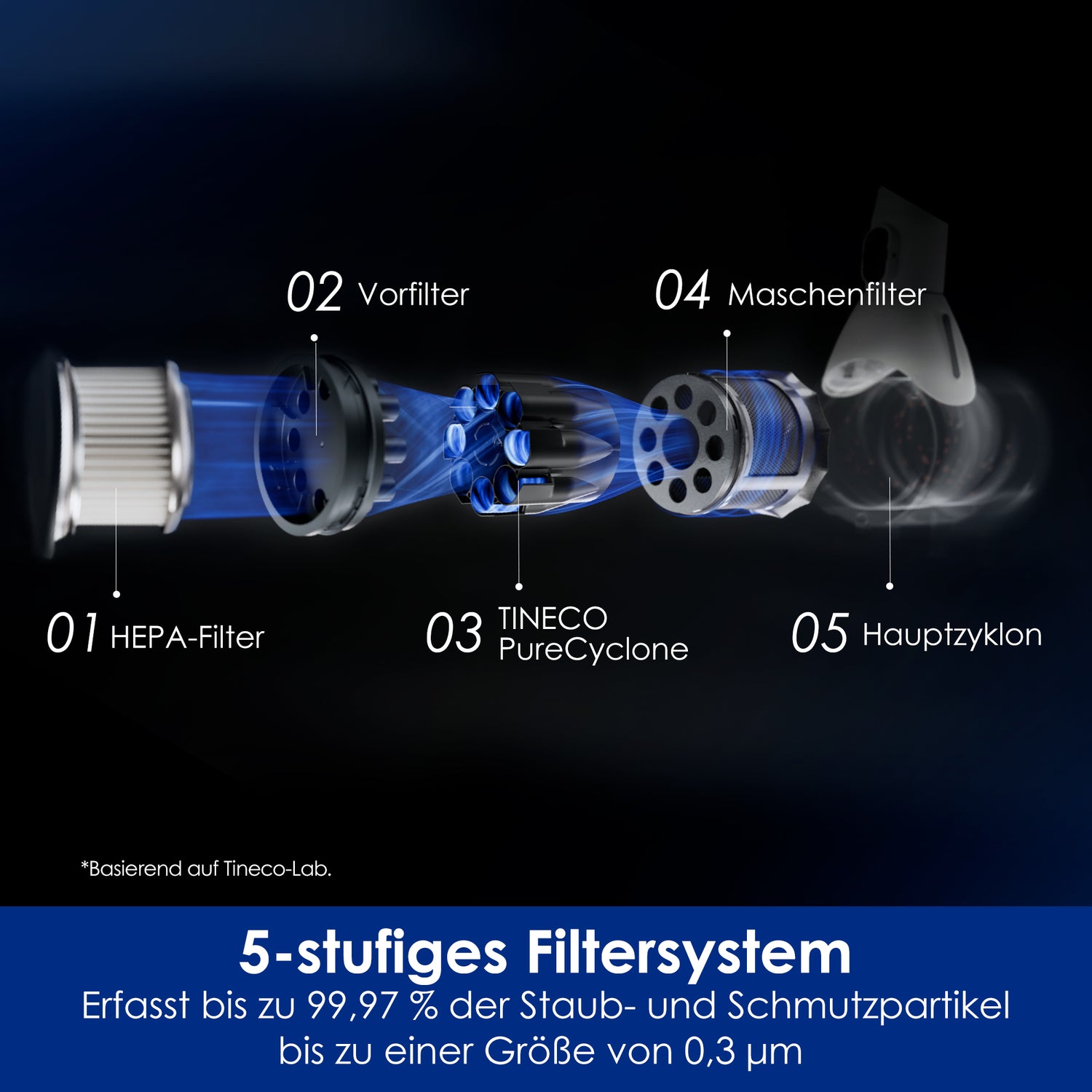 02 Vorfilter

04 Maschenfilter

01 HEPA-Filter

03 TINECO PureCyclone

05 Hauptzyklon

*Basierend auf Tineco-Lab.

5-stufiges Filtersystem
Erfasst bis zu 99,97 % der Staub- und Schmutzpartikel bis zu einer Größe von 0,3 µm