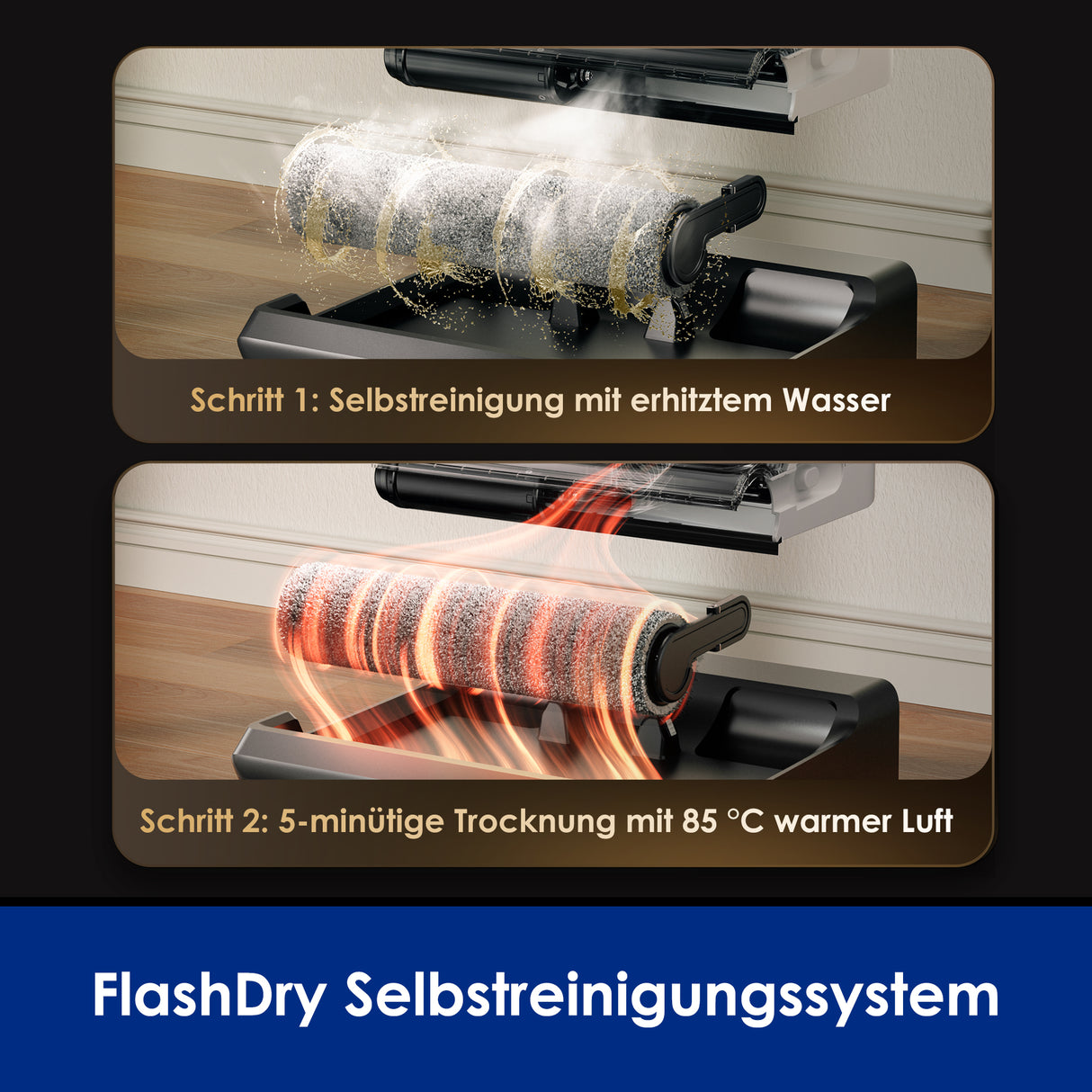 Schritt 1: Selbstreinigung mit erhitztem Wasser

Schritt 2: 5-minütige Trocknung mit 85 °C warmer Luft

FlashDry Selbstreinigungssystem