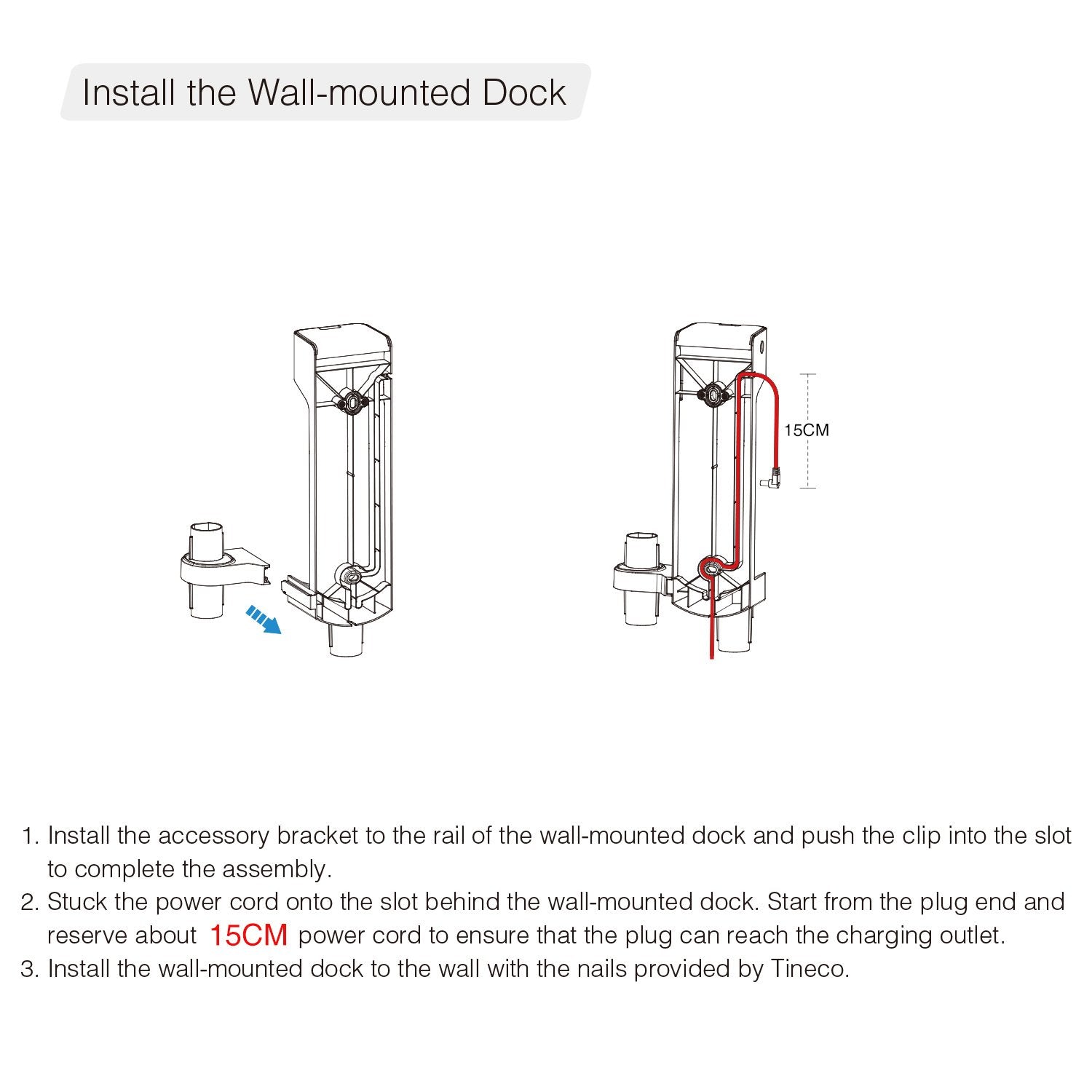 Install the Wall-mounted Dock

15CM

1. Install the accessory bracket to the rail of the wall-mounted dock and push the clip into the slot to complete the assembly.
2. Stuck the power cord onto the slot behind the wall-mounted dock. Start from the plug end and reserve about 15CM power cord to ensure that the plug can reach the charging outlet.
3. Install the wall-mounted dock to the wall with the nails provided by Tineco.