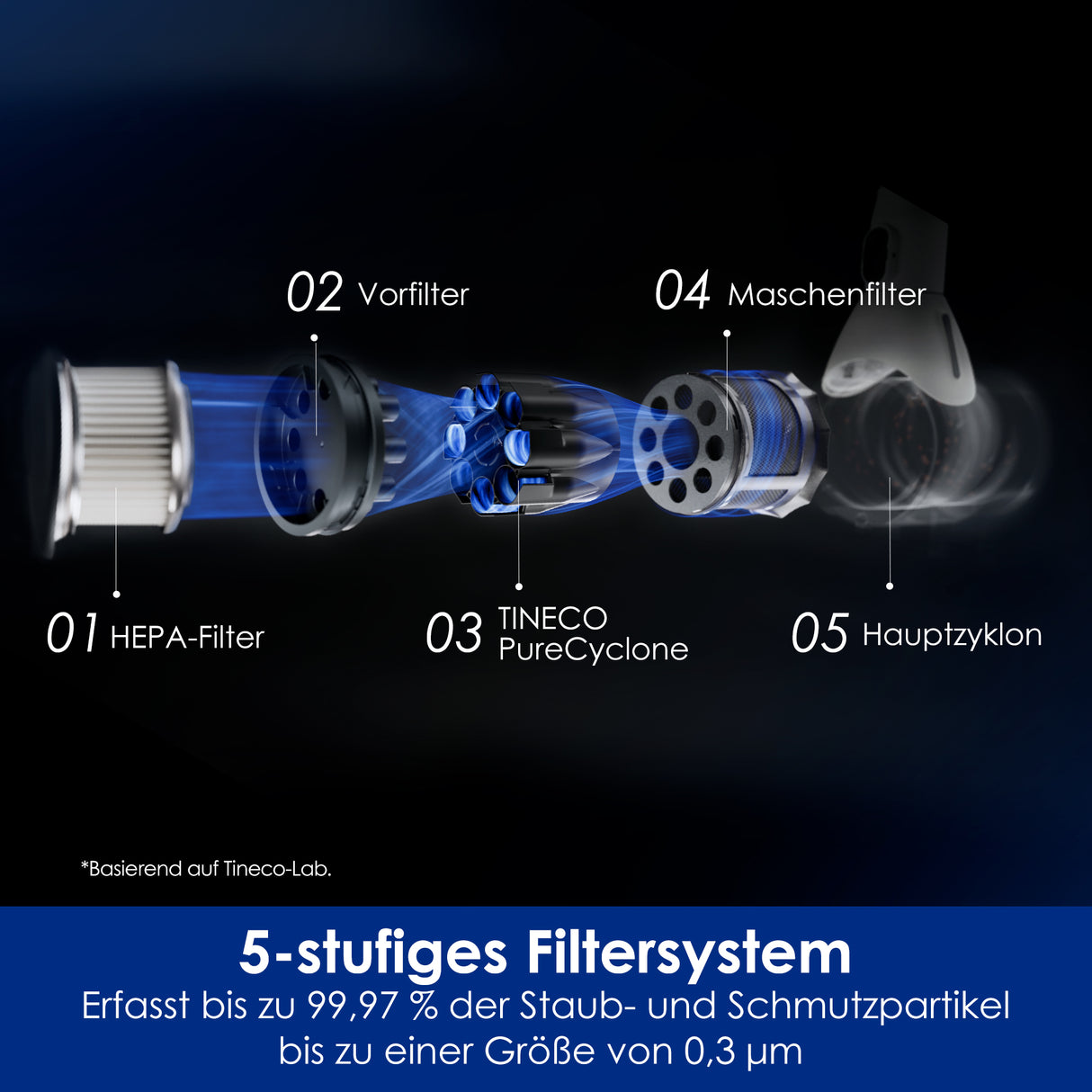 02 Vorfilter

04 Maschenfilter

01 HEPA-Filter

03 TINECO PureCyclone

05 Hauptzyklon

*Basierend auf Tineco-Lab.

5-stufiges Filtersystem

Erfasst bis zu 99,97 % der Staub- und Schmutzpartikel bis zu einer Größe von 0,3 µm