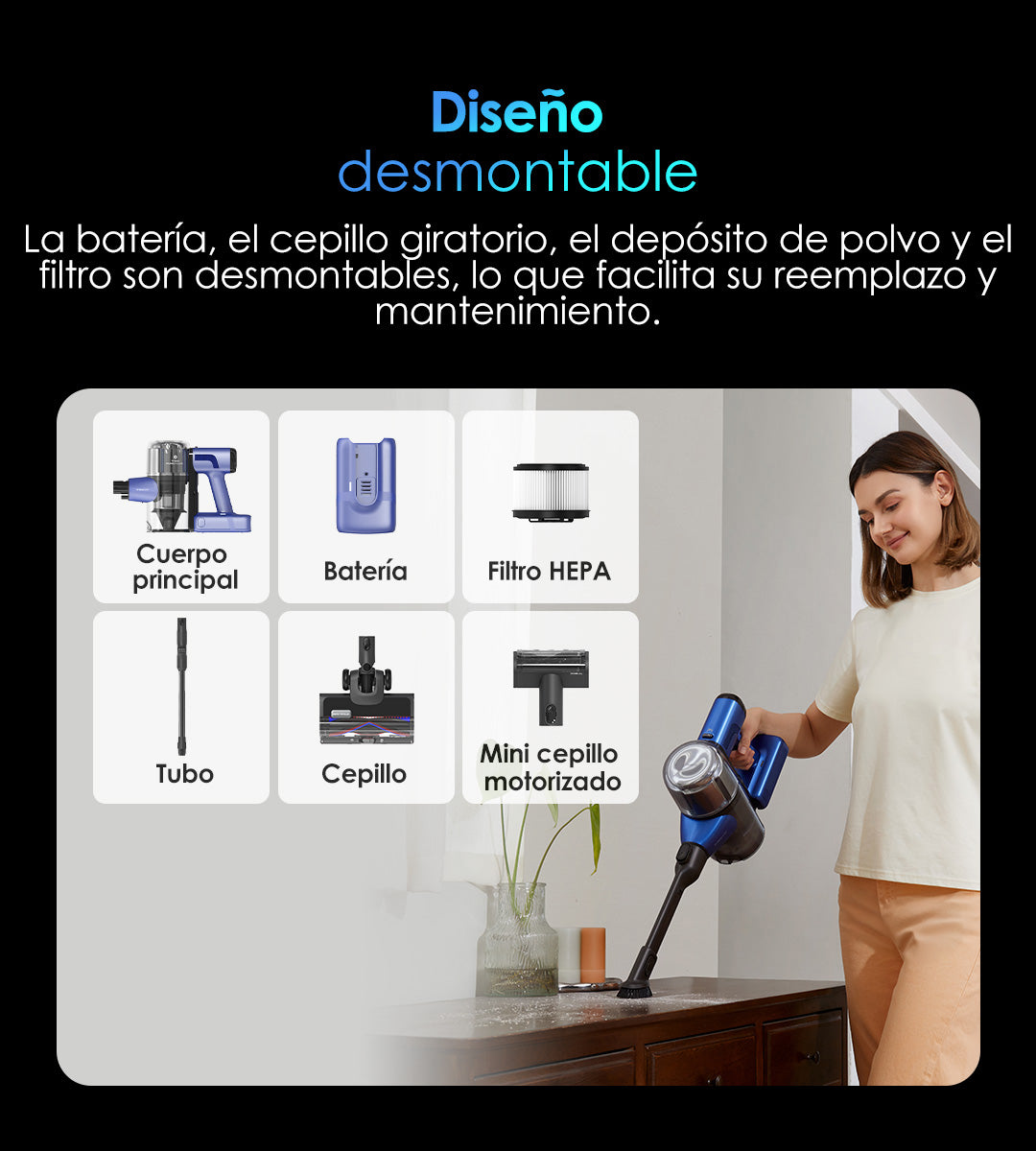 Diseño
desmontable

La batería, el cepillo giratorio, el depósito de polvo y el filtro son desmontables, lo que facilita su reemplazo y mantenimiento.

Cuerpo principal

Batería

Filtro HEPA

Tubo

Cepillo

Mini cepillo motorizado