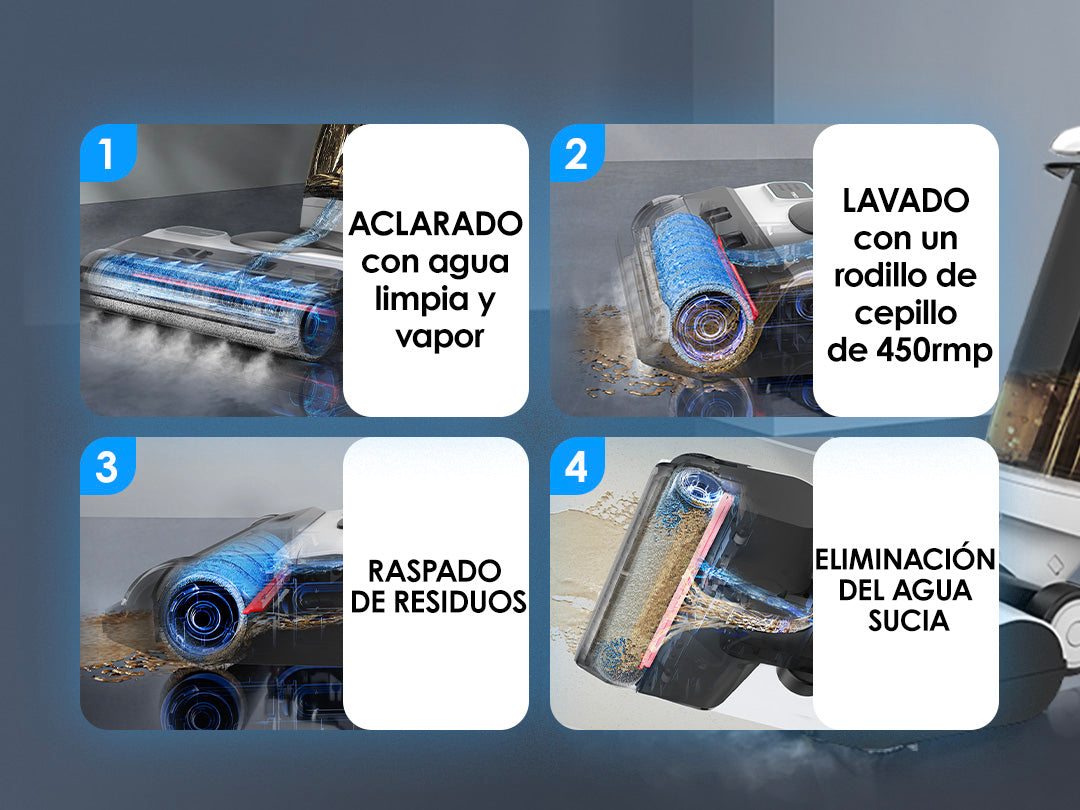 1

ACLARADO con agua limpia y vapor

2

LAVADO con un rodillo de cepillo de 450rmp

3

RASPADO DE RESIDUOS

4

ELIMINACIÓN DEL AGUA SUCIA