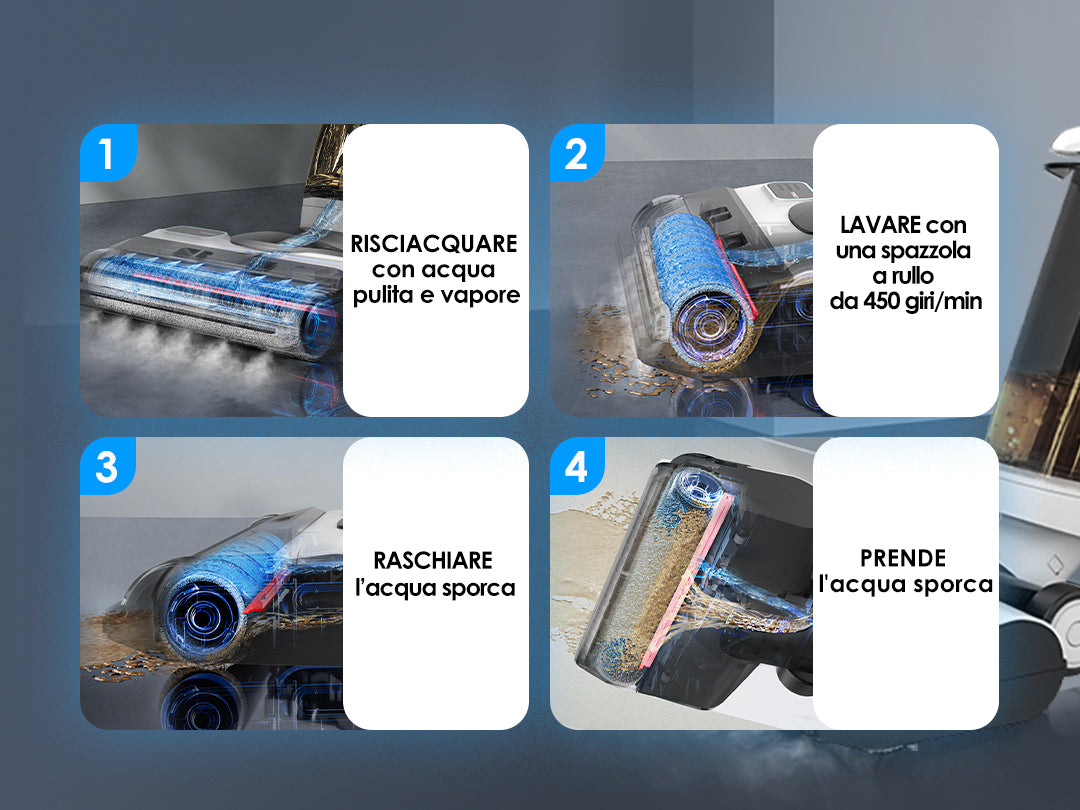 1

RISCIACQUARE con acqua pulita e vapore

2

LAVARE con una spazzola a rullo da 450 giri/min

3

RASCHIARE l'acqua sporca

4

PRENDE l'acqua sporca