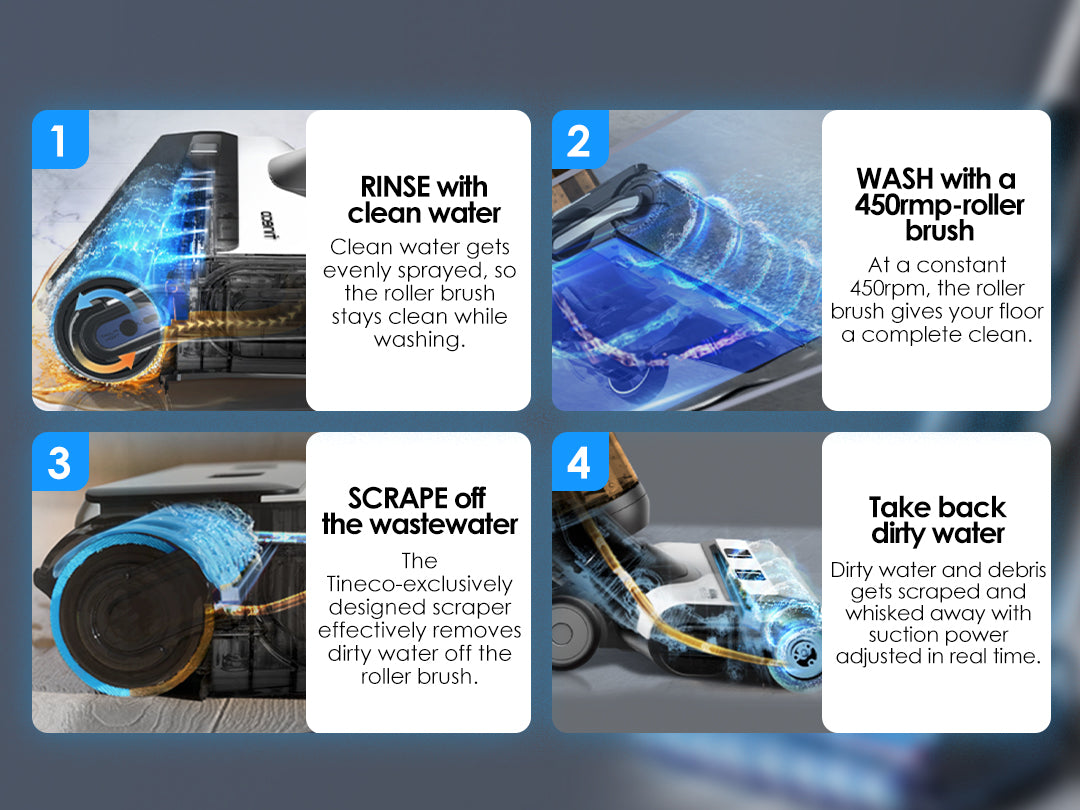 1

RINSE with clean water

Clean water gets evenly sprayed, so the roller brush stays clean while washing.

2

WASH with a 450rmp-roller brush

At a constant 450rpm, the roller brush gives your floor a complete clean.

3

SCRAPE off the wastewater

The Tineco-exclusively designed scraper effectively removes dirty water off the roller brush.

4

Take back dirty water

Dirty water and debris gets scraped and whisked away with suction power adjusted in real time.