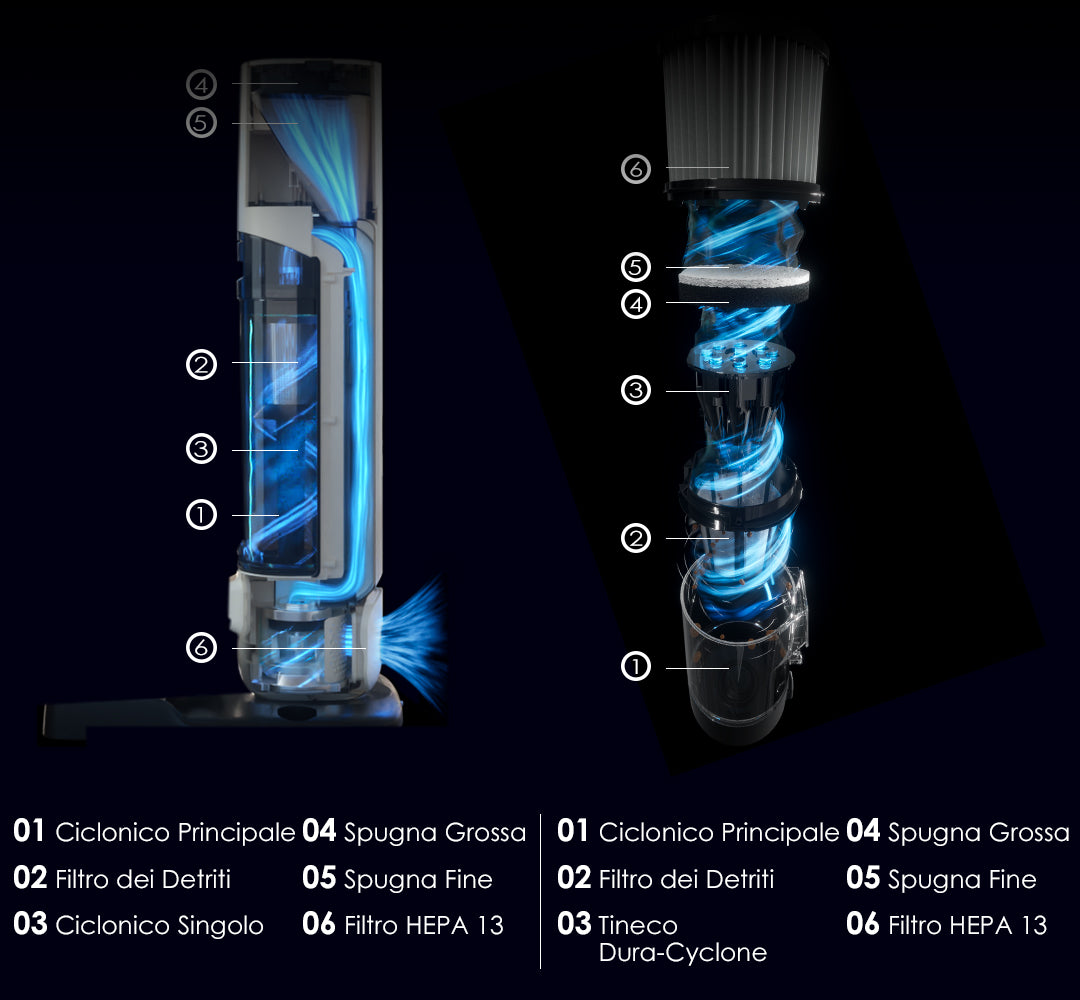 4
5
2
3
1
6

6
5
4
3
2
1

01 Ciclonico Principale
02 Filtro dei Detriti
03 Ciclonico Singolo
04 Spugna Grossa
05 Spugna Fine
06 Filtro HEPA 13

01 Ciclonico Principale
02 Filtro dei Detriti
03 Tineco Dura-Cyclone
04 Spugna Grossa
05 Spugna Fine
06 Filtro HEPA 13